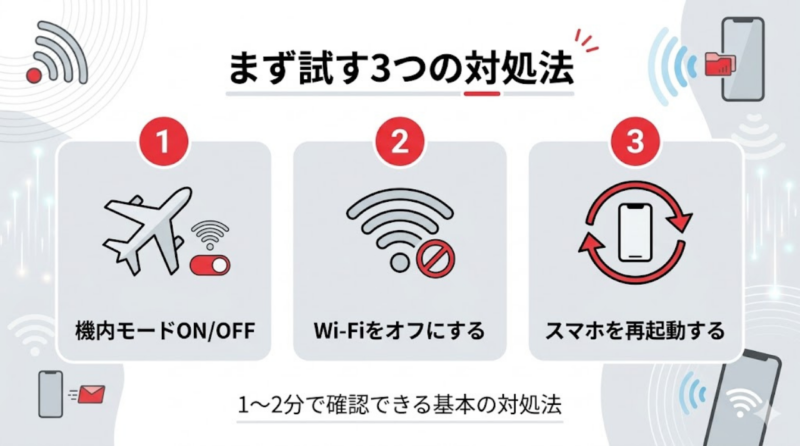 まず試す3つの対処法

1
機内モードON/OFF

2
Wi-Fiをオフにする

3
スマホを再起動する

1〜2分で確認できる基本の対処法