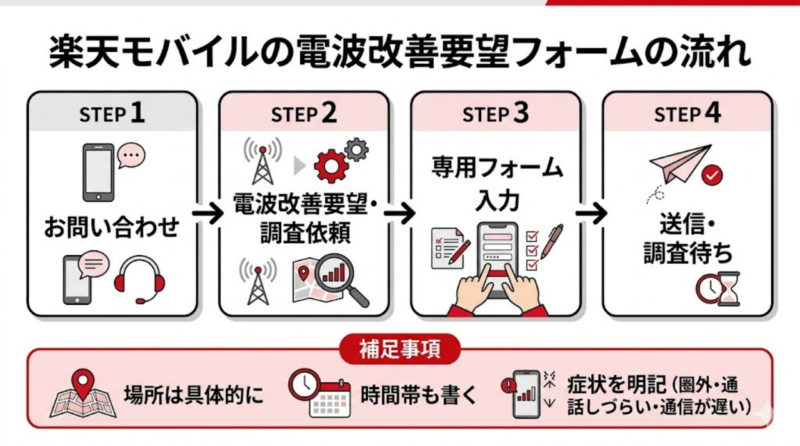 楽天モバイルの電波改善要望フォームの流れ

STEP 1
お問い合わせ

STEP 2
電波改善要望・調査依頼

STEP 3
専用フォーム入力

STEP 4
送信・調査待ち

補足事項
場所は具体的に
時間帯も書く
症状を明記（圏外・通話しづらい・通信が遅い）